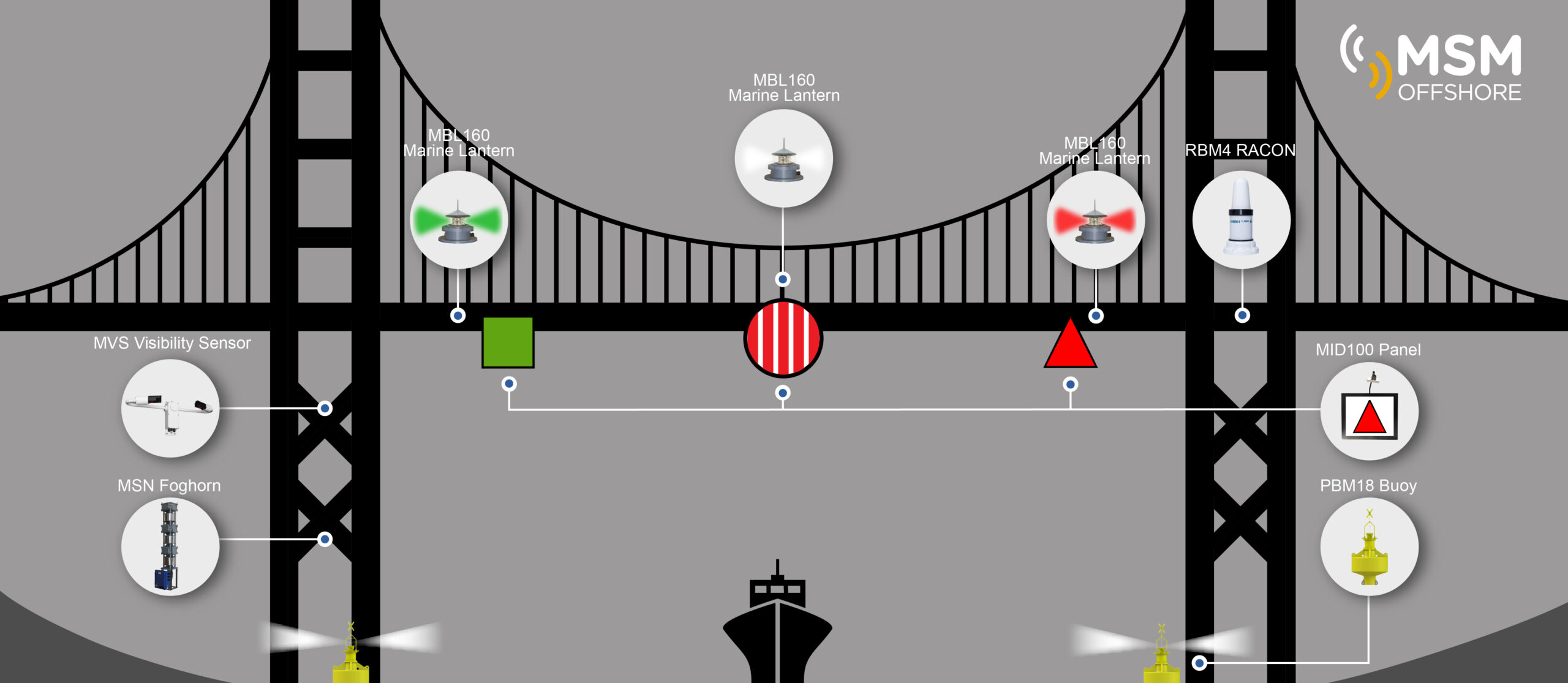 MSM
OFFSHORE

MBL160
Marine Lantern

MBL160
Marine Lantern

MBL160
Marine Lantern

RBM4 RACON

MVS Visibility Sensor

MID100 Panel

MSN Foghorn

PBM18 Buoy